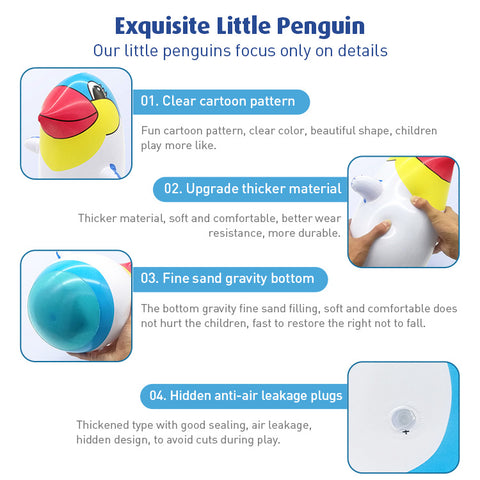 Exquisite Little Penguin
Our little penguins focus only on details

01. Clear cartoon pattern

Fun cartoon pattern, clear color, beautiful shape, children play more like.

02. Upgrade thicker material

Thicker material, soft and comfortable, better wear resistance, more durable.

03. Fine sand gravity bottom

The bottom gravity fine sand filling, soft and comfortable does not hurt the children, fast to restore the right not to fall.

04. Hidden anti-air leakage plugs

Thickened type with good sealing, air leakage, hidden design, to avoid cuts during play.